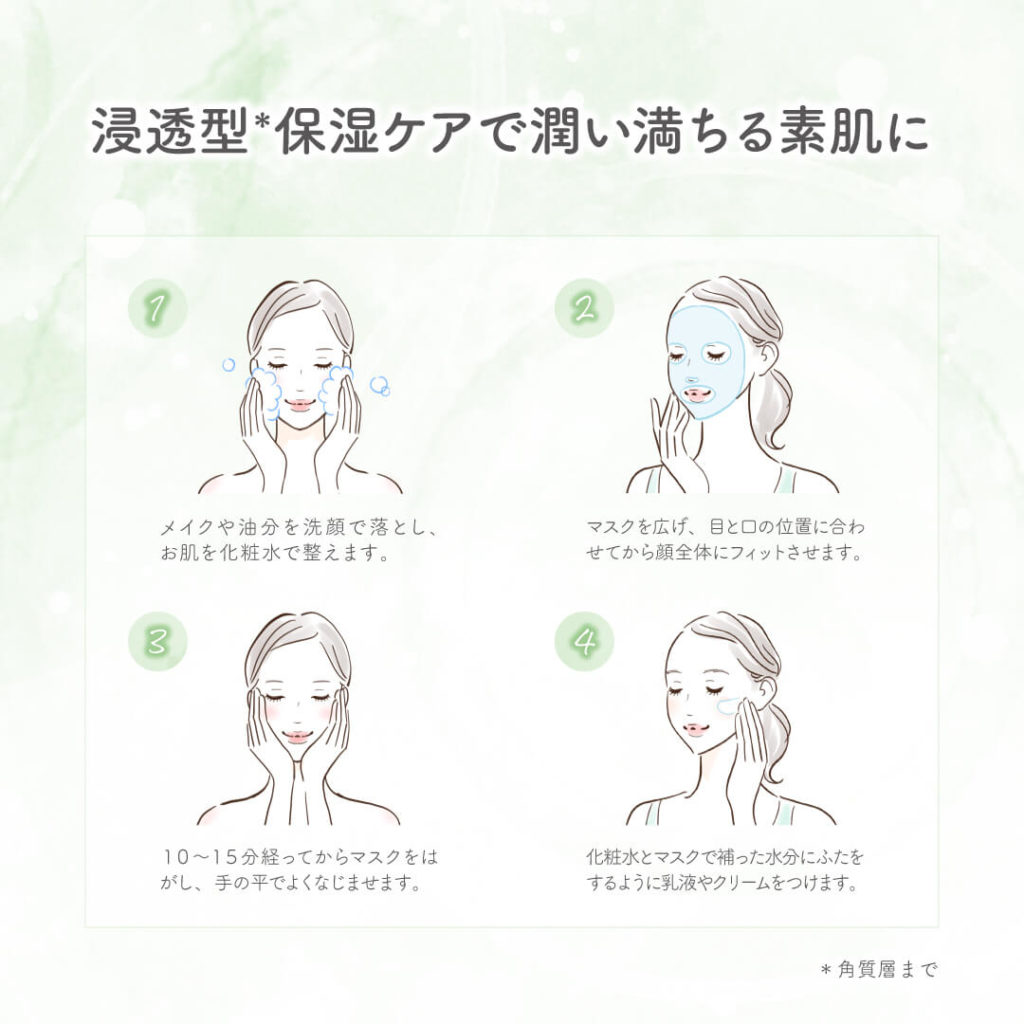 浸透型*保湿ケアで潤い満ちる素肌に

1

メイクや油分を洗顔で落とし、お肌を化粧水で整えます。

2

マスクを広げ、目と口の位置に合わせてから顔全体にフィットさせます。

3

10〜15分経ってからマスクをはがし、手の平でよくなじませます。

4

化粧水とマスクで補った水分にふたをするように乳液やクリームをつけます。

＊角質層まで